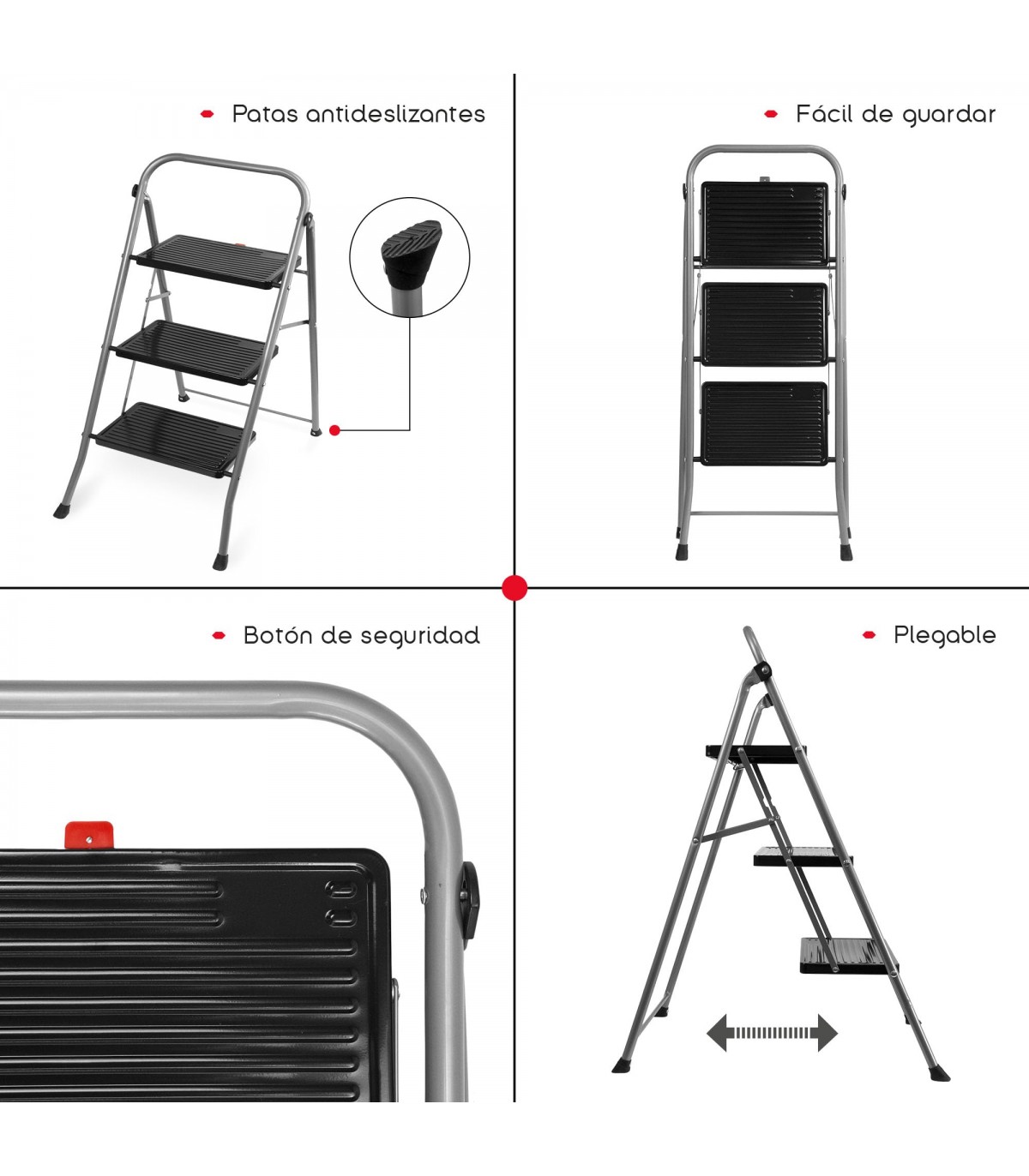 Patas antideslizantes

Fácil de guardar

Botón de seguridad

Plegable