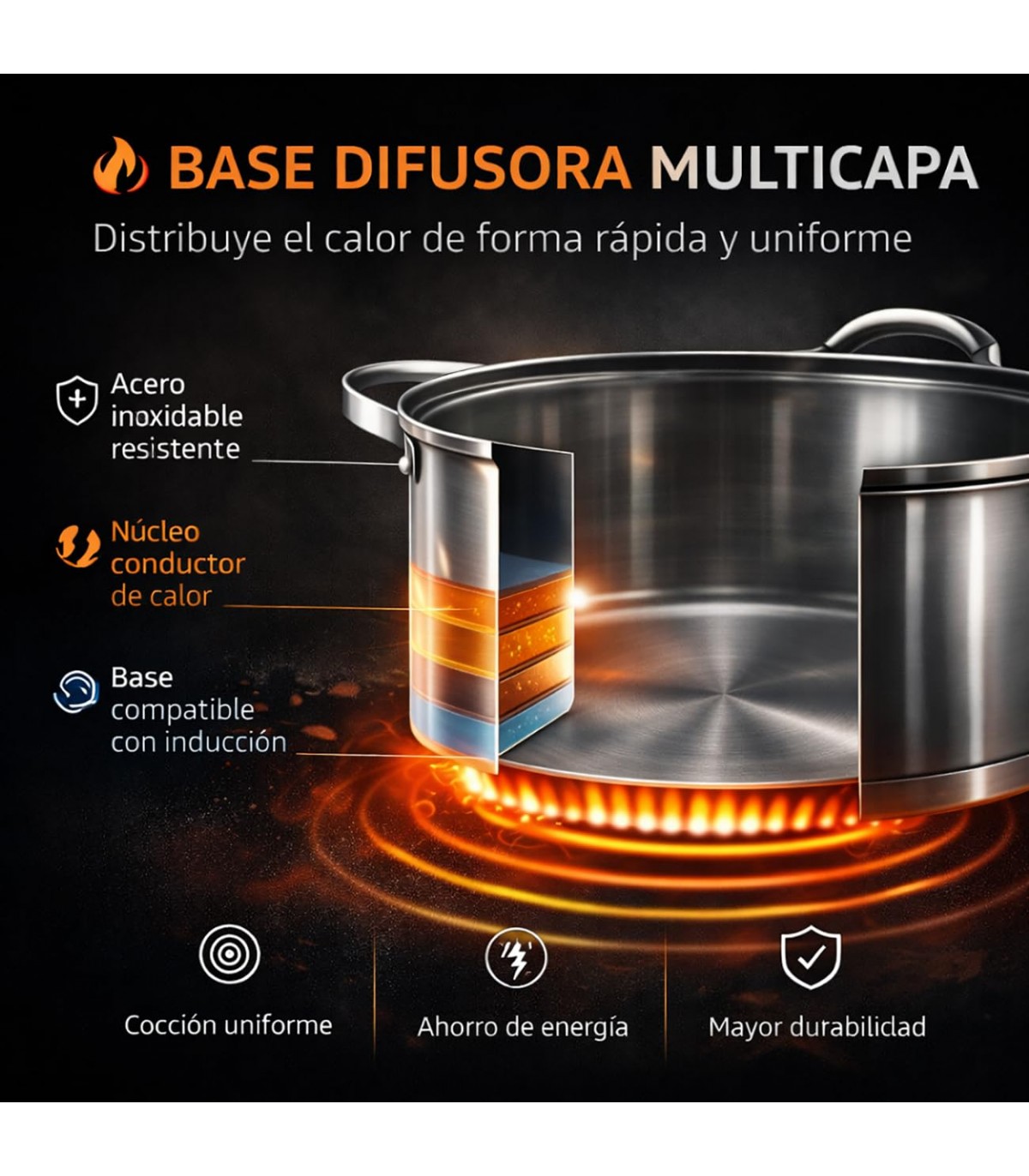 BASE DIFUSORA MULTICAPA

Distribuye el calor de forma rápida y uniforme

Acero inoxidable resistente

Núcleo conductor de calor

Base compatible con inducción

Cocción uniforme

Ahorro de energía

Mayor durabilidad