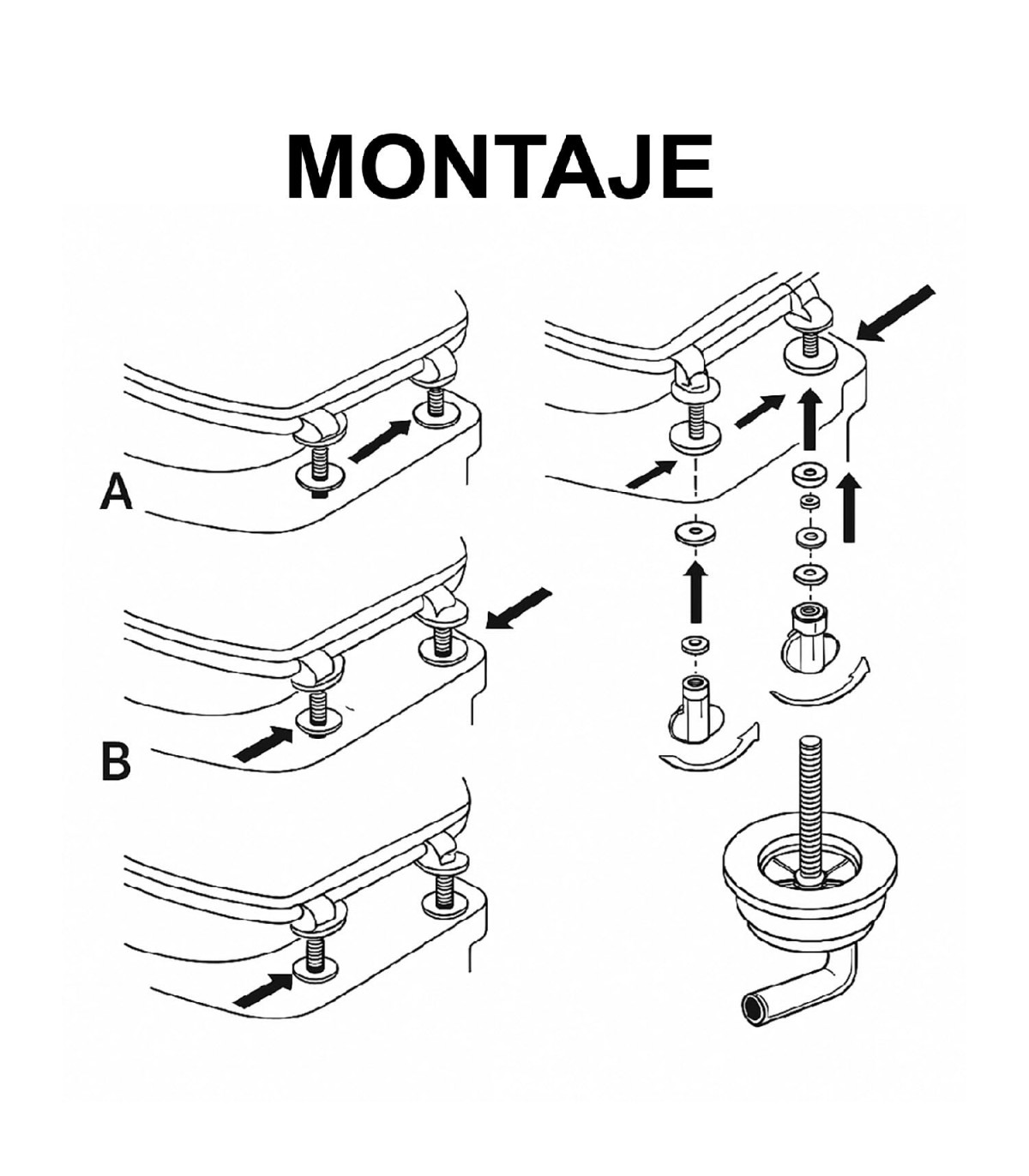 MONTAJE

A

B