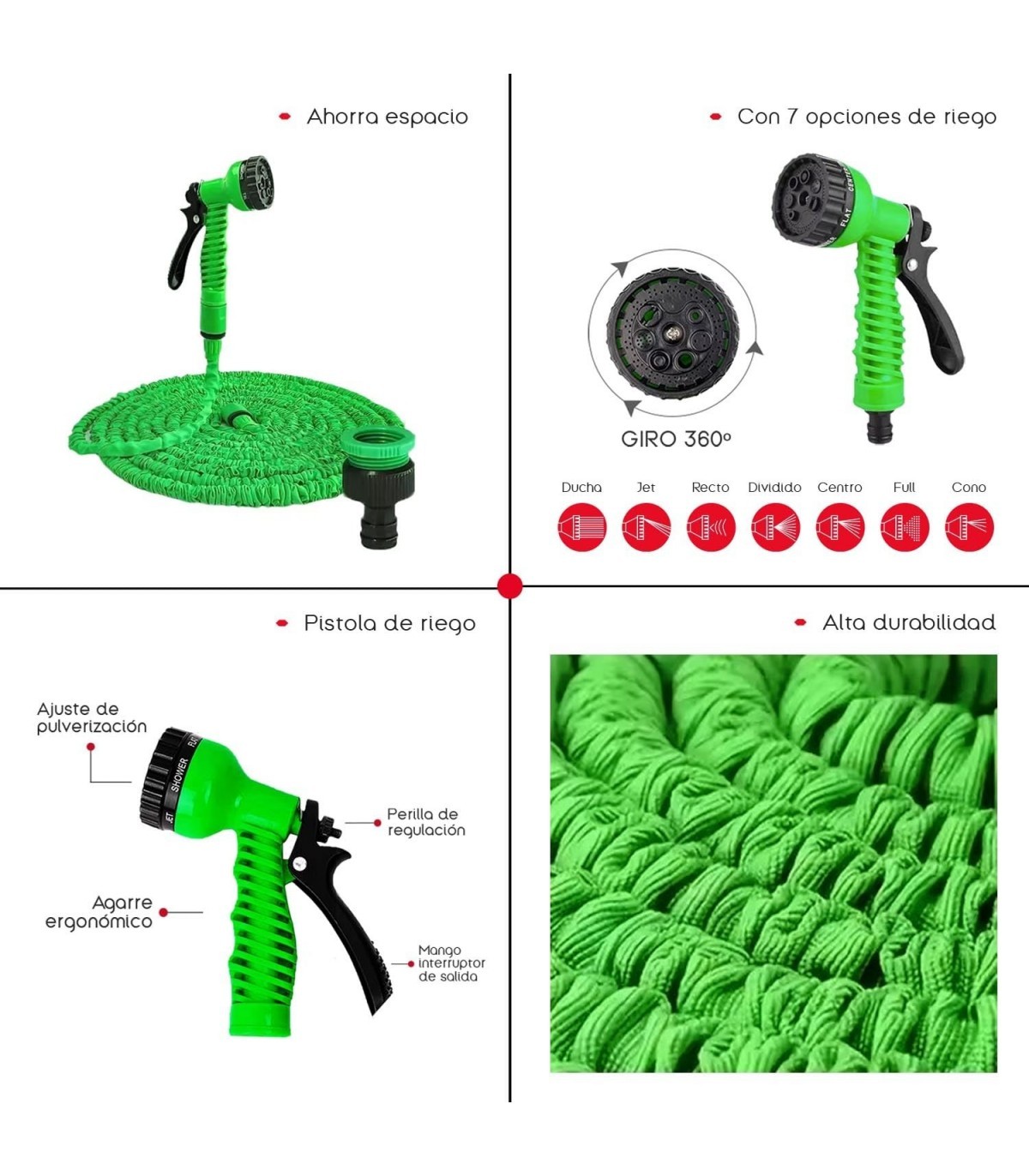 Ahorra espacio

Con 7 opciones de riego

FLAT
CENTER

GIRO 360º

Ducha
Jet
Recto
Dividido
Centro
Full
Cono

Pistola de riego

Ajuste de pulverización

SHOWER
JET

Perilla de regulación

Agarre ergonómico

Mango interruptor de salida

Alta durabilidad