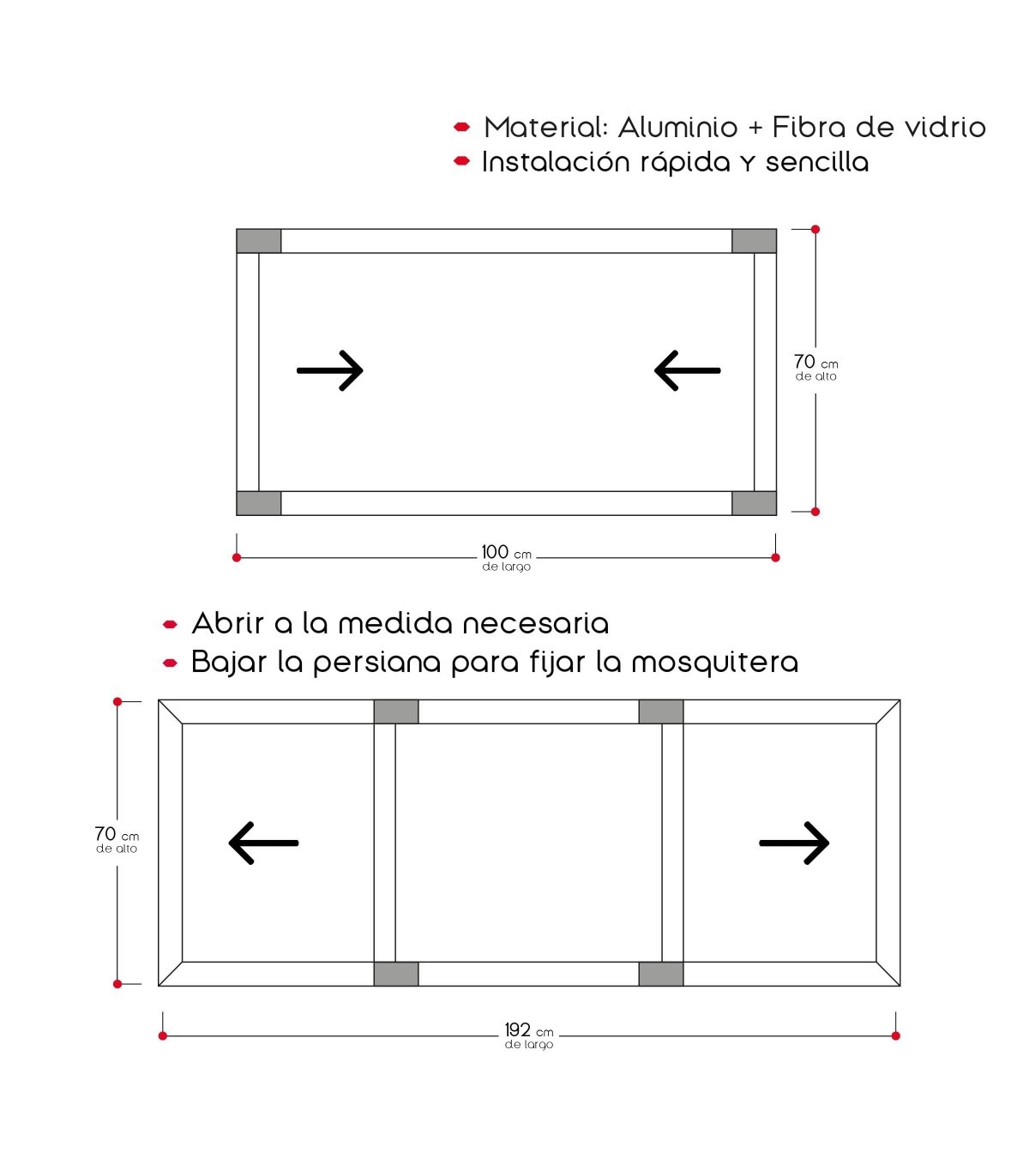 Material: Aluminio + Fibra de vidrio
Instalación rápida y sencilla

70 cm
de alto

100 cm
de largo

Abrir a la medida necesaria
Bajar la persiana para fijar la mosquitera

70 cm
de alto

192 cm
de largo