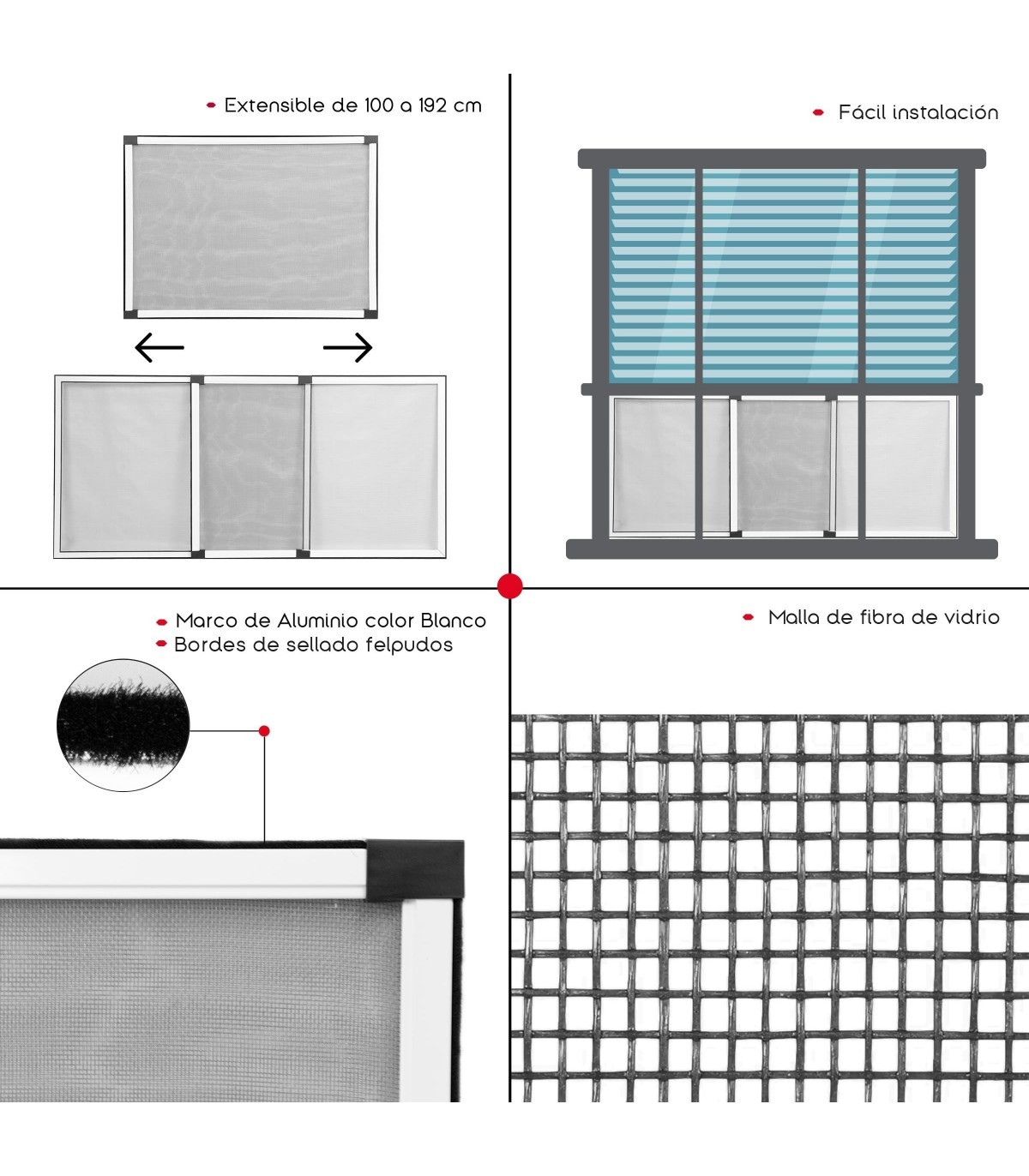 Extensible de 100 a 192 cm

Fácil instalación

Marco de Aluminio color Blanco
Bordes de sellado felpudos

Malla de fibra de vidrio