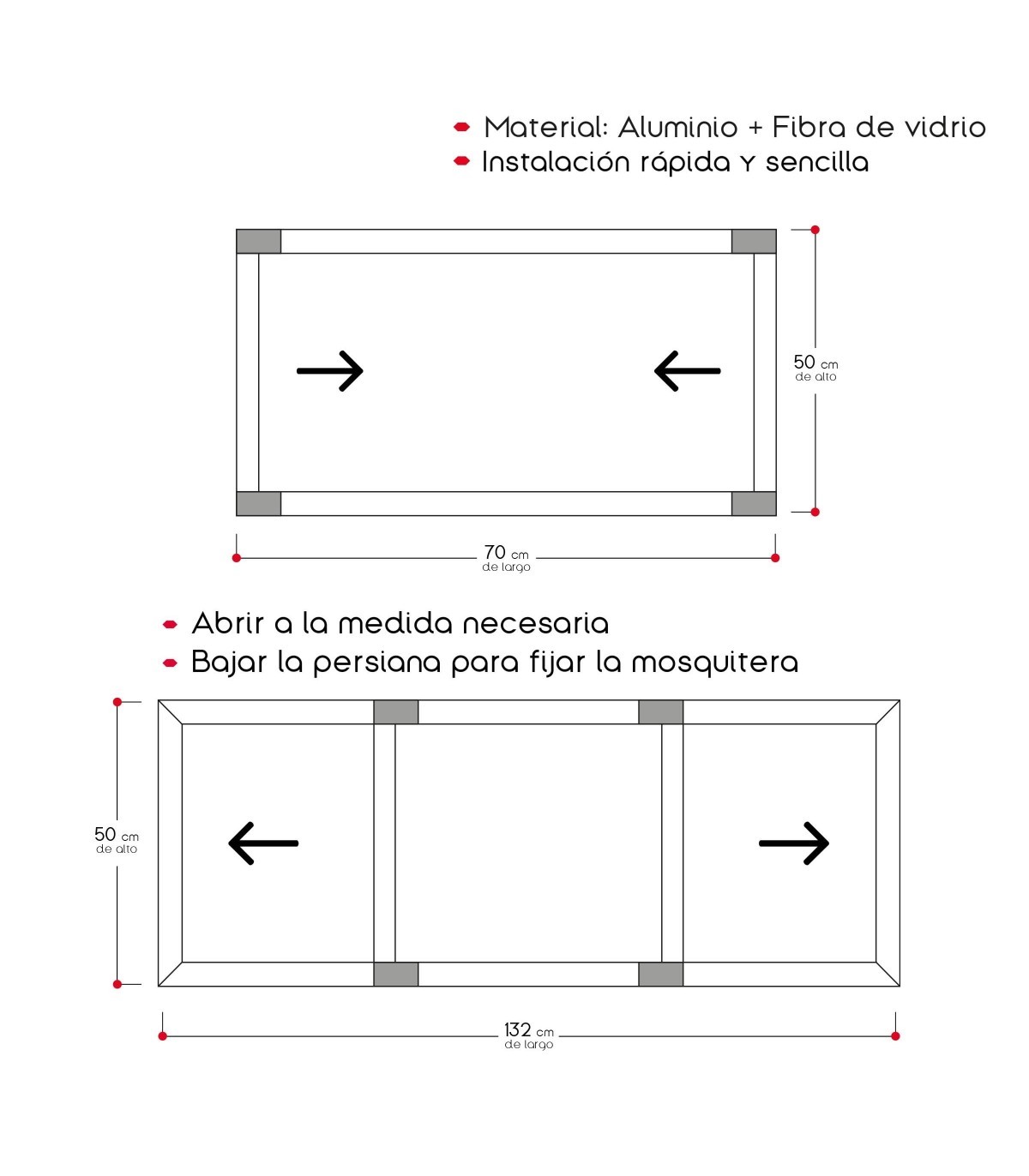 Material: Aluminio + Fibra de vidrio
Instalación rápida y sencilla

50 cm de alto

70 cm de largo

Abrir a la medida necesaria
Bajar la persiana para fijar la mosquitera

50 cm de alto

132 cm de largo