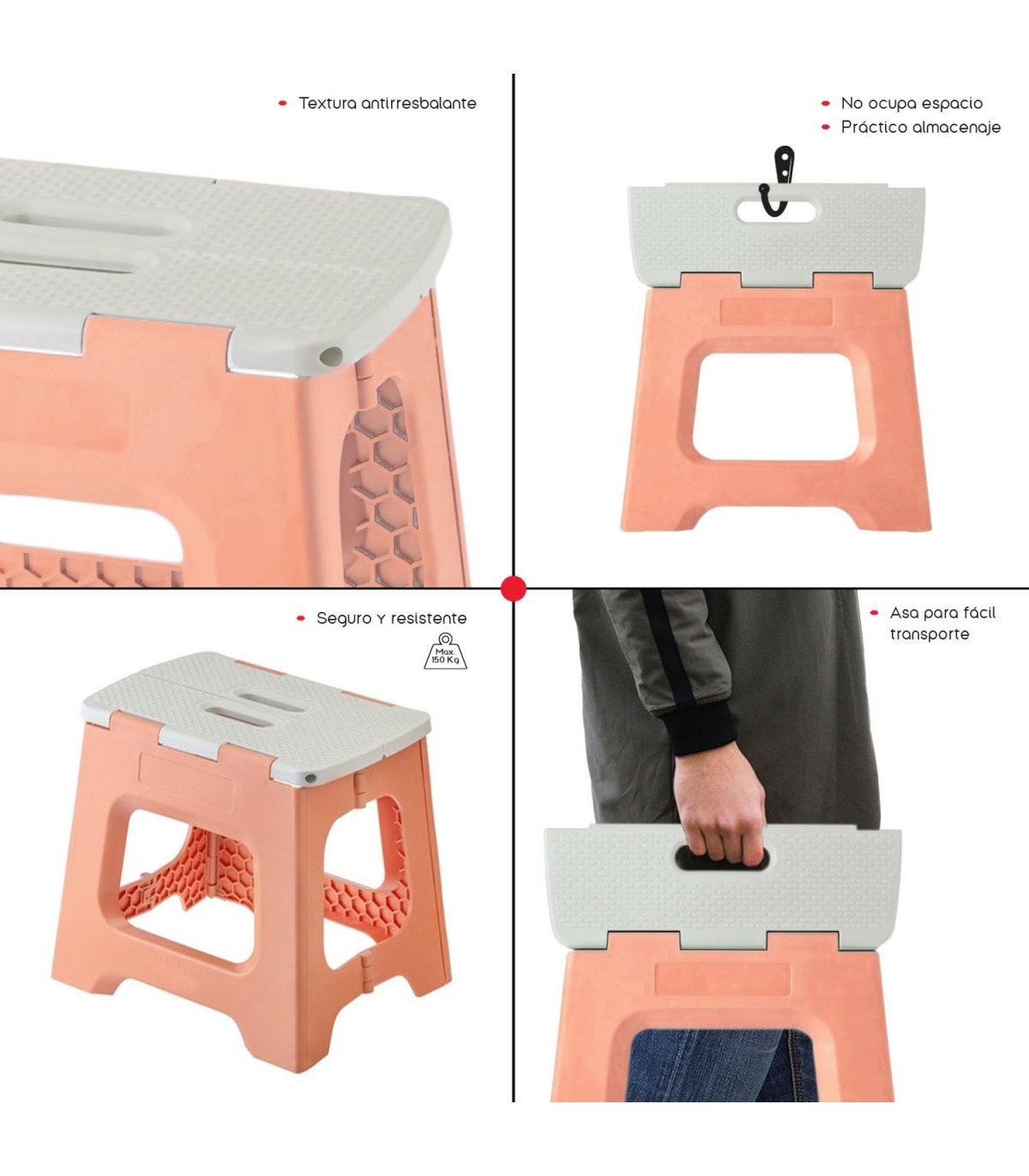 • Textura antirresbalante

• No ocupa espacio
• Práctico almacenaje

• Seguro y resistente

Max. 150 Kg

• Asa para fácil transporte