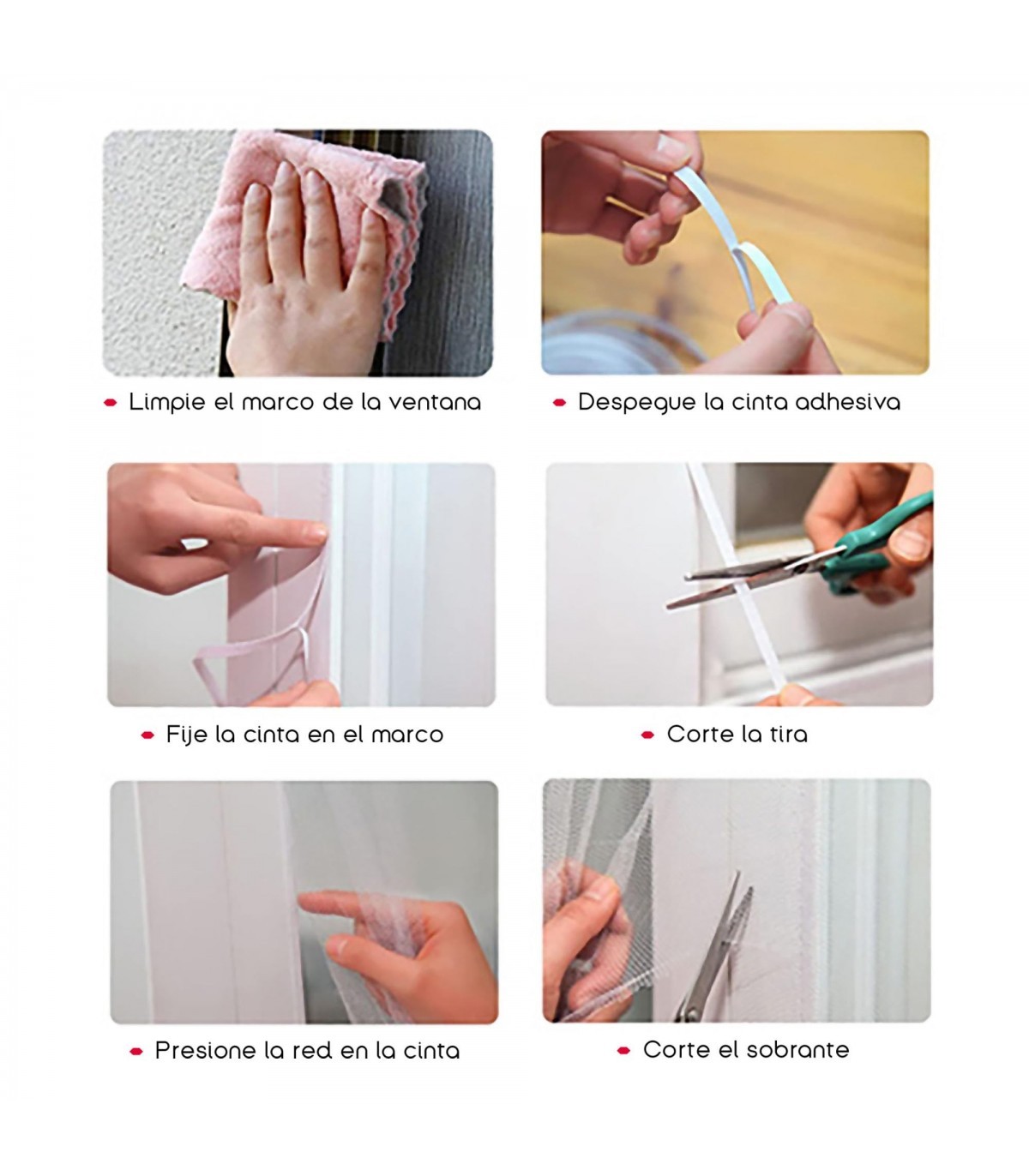 Limpie el marco de la ventana

Despegue la cinta adhesiva

Fije la cinta en el marco

Corte la tira

Presione la red en la cinta

Corte el sobrante