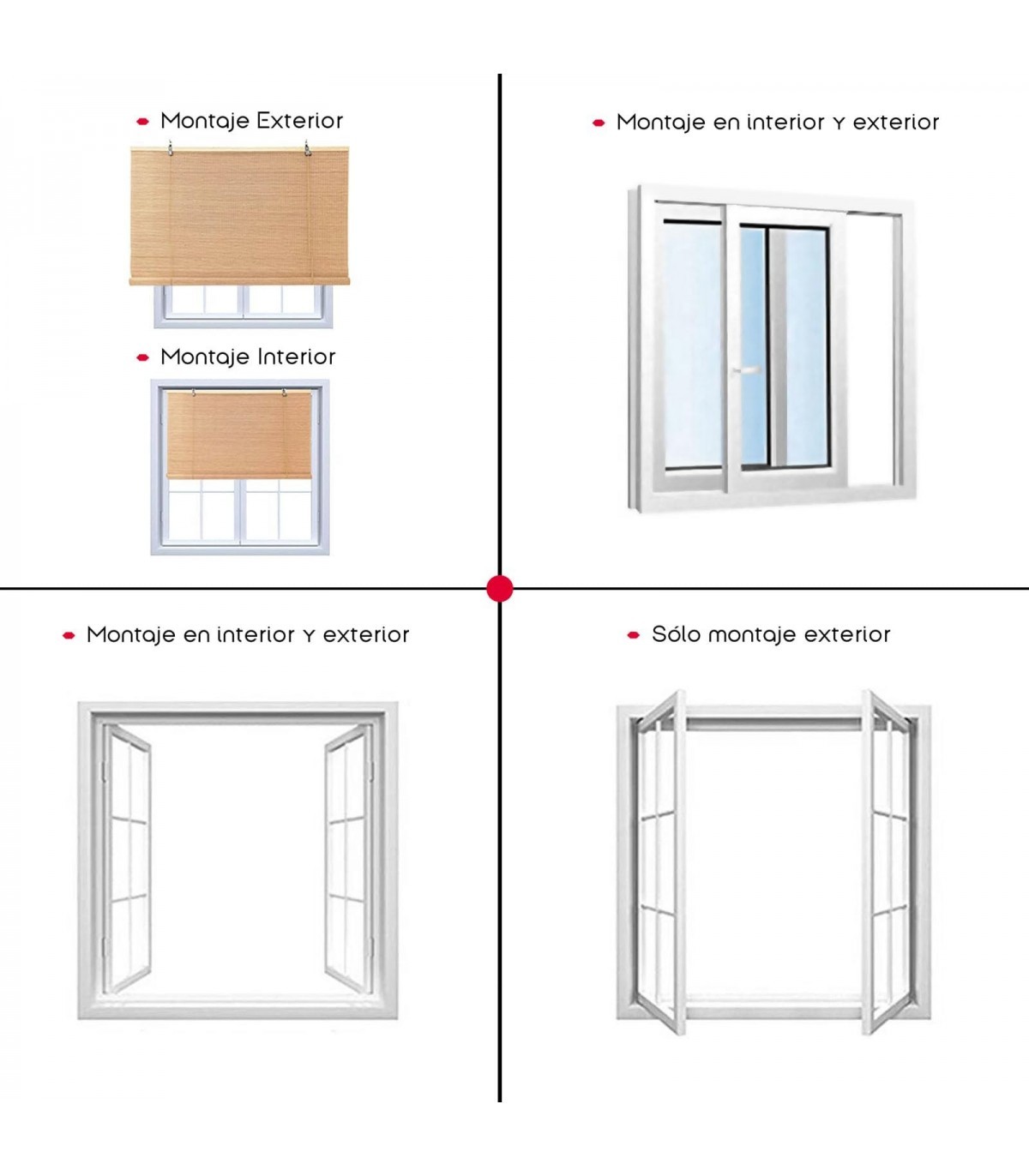 Montaje Exterior

Montaje Interior

Montaje en interior y exterior

Montaje en interior y exterior

Sólo montaje exterior