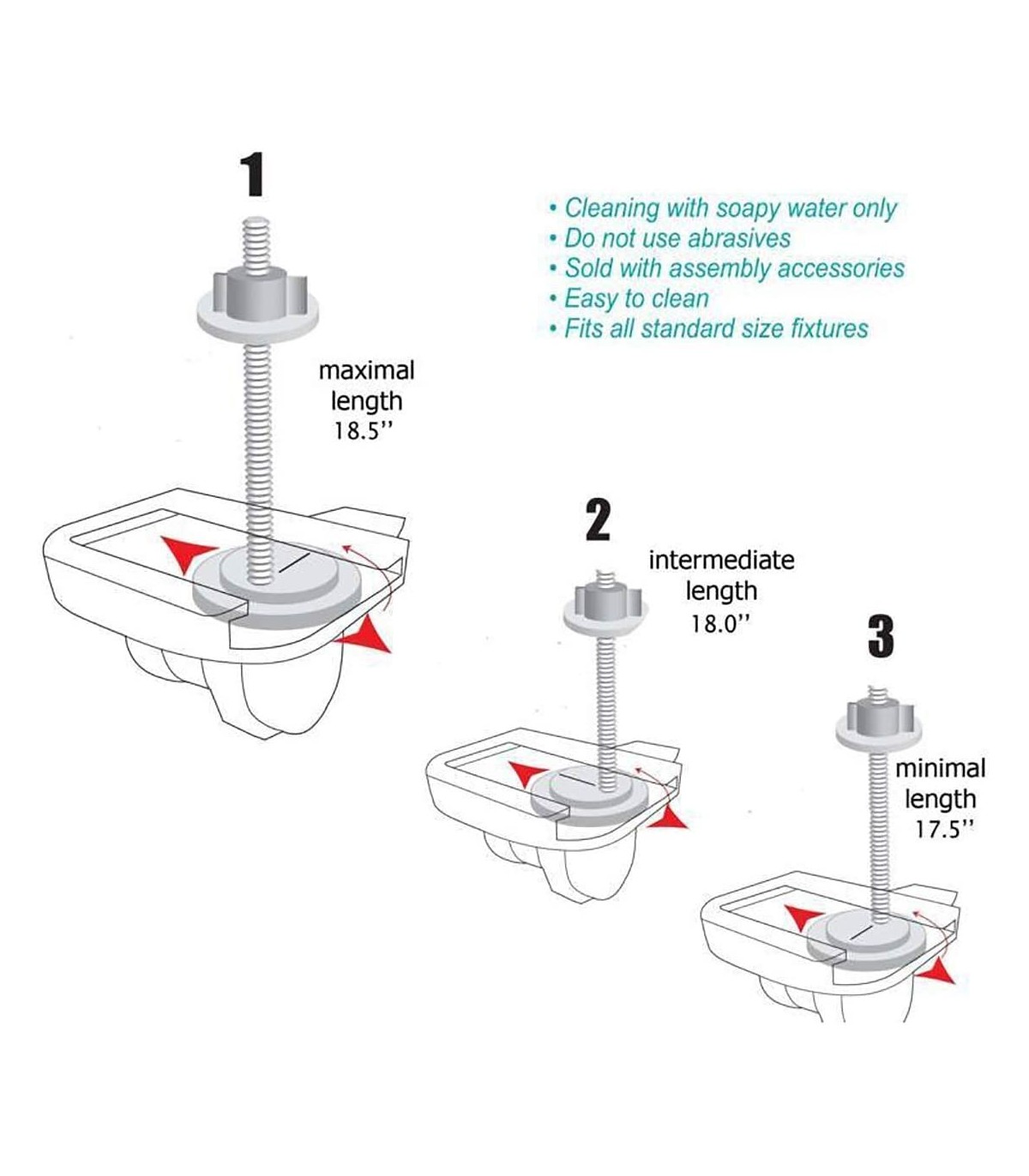 1

• Cleaning with soapy water only
• Do not use abrasives
• Sold with assembly accessories
• Easy to clean
• Fits all standard size fixtures

maximal length 18.5''

2

intermediate length 18.0''

3

minimal length 17.5''