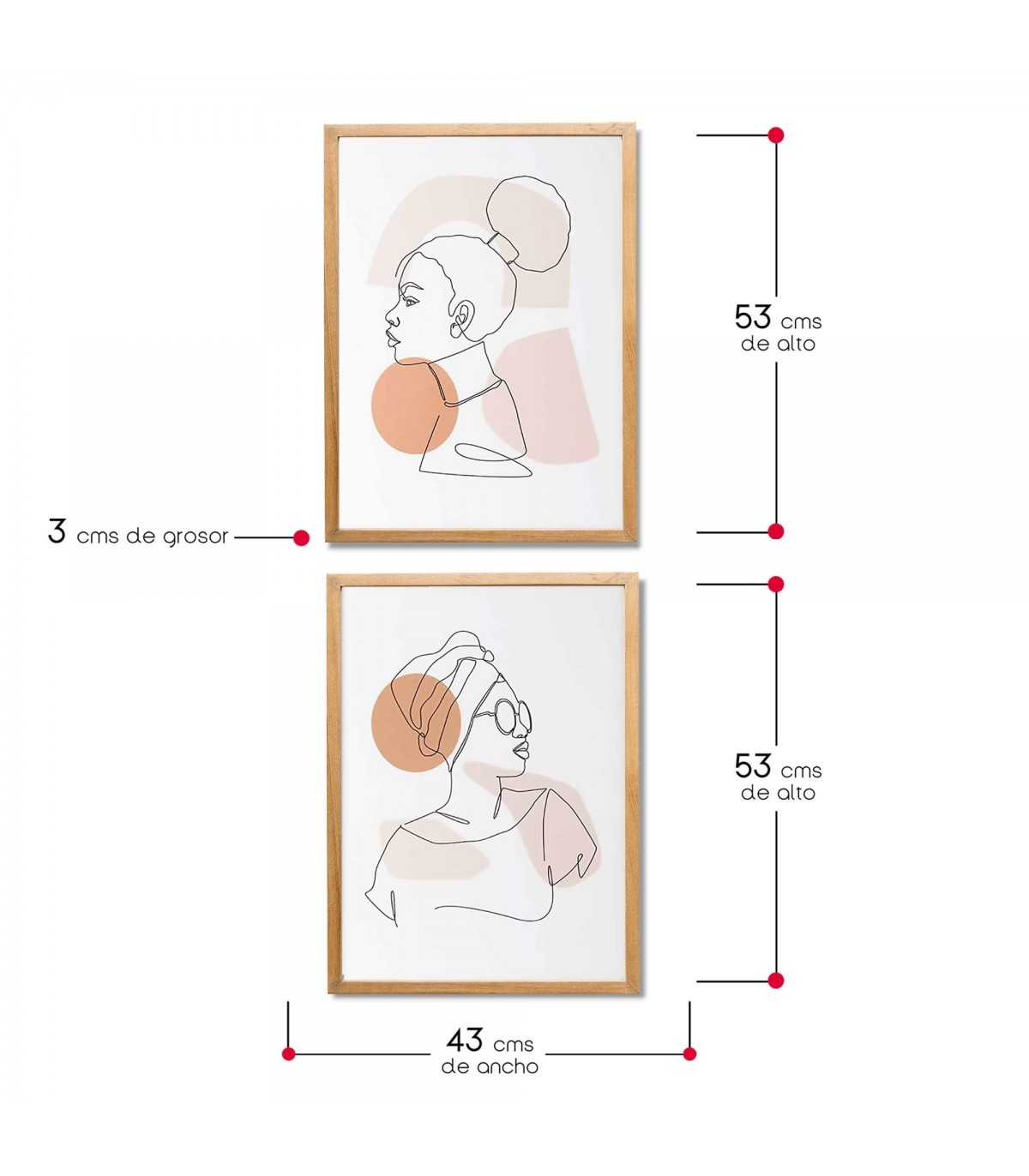 53 cms
de alto

3 cms de grosor

53 cms
de alto

43 cms
de ancho