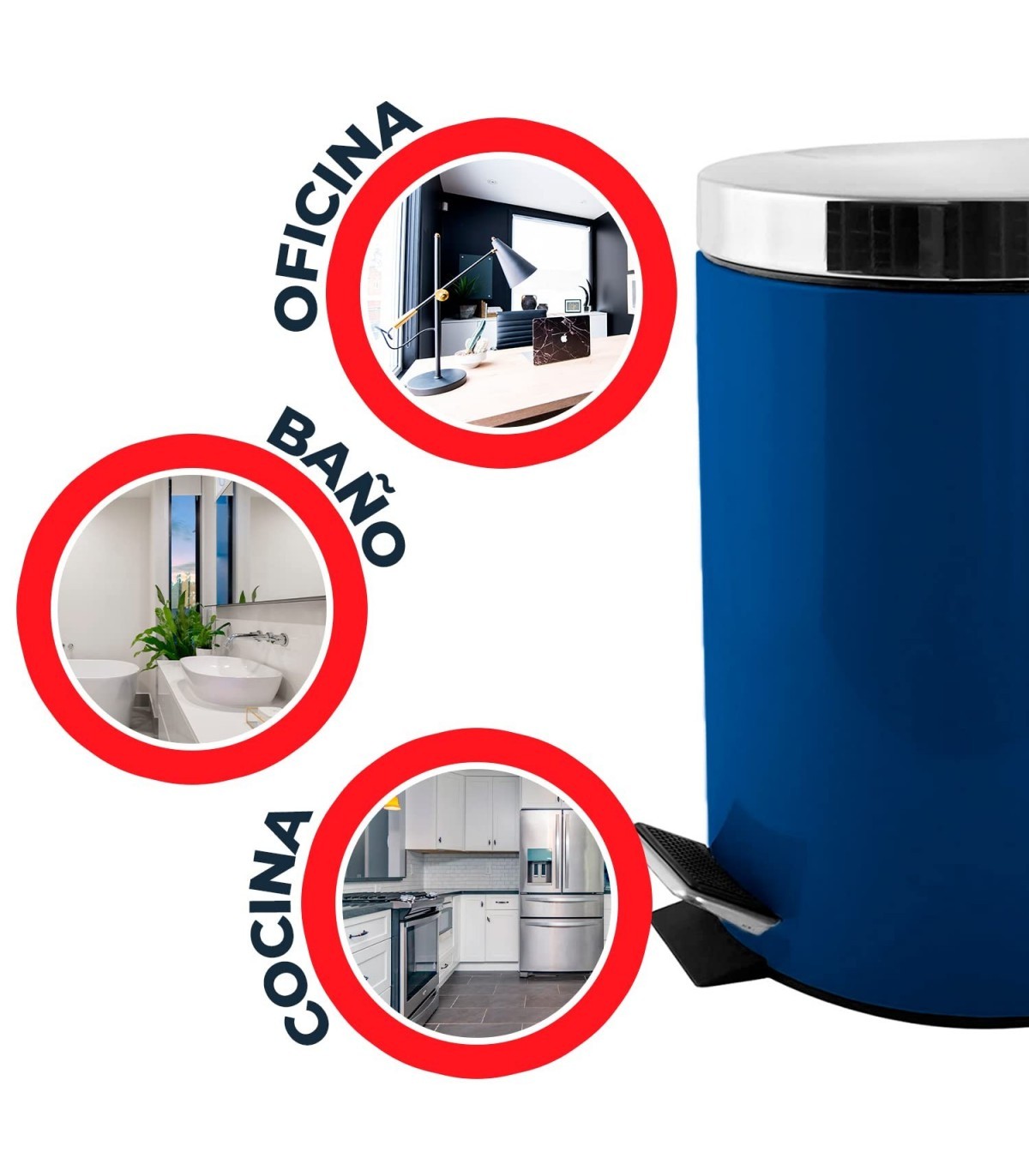 OFICINA

BAÑO

COCINA