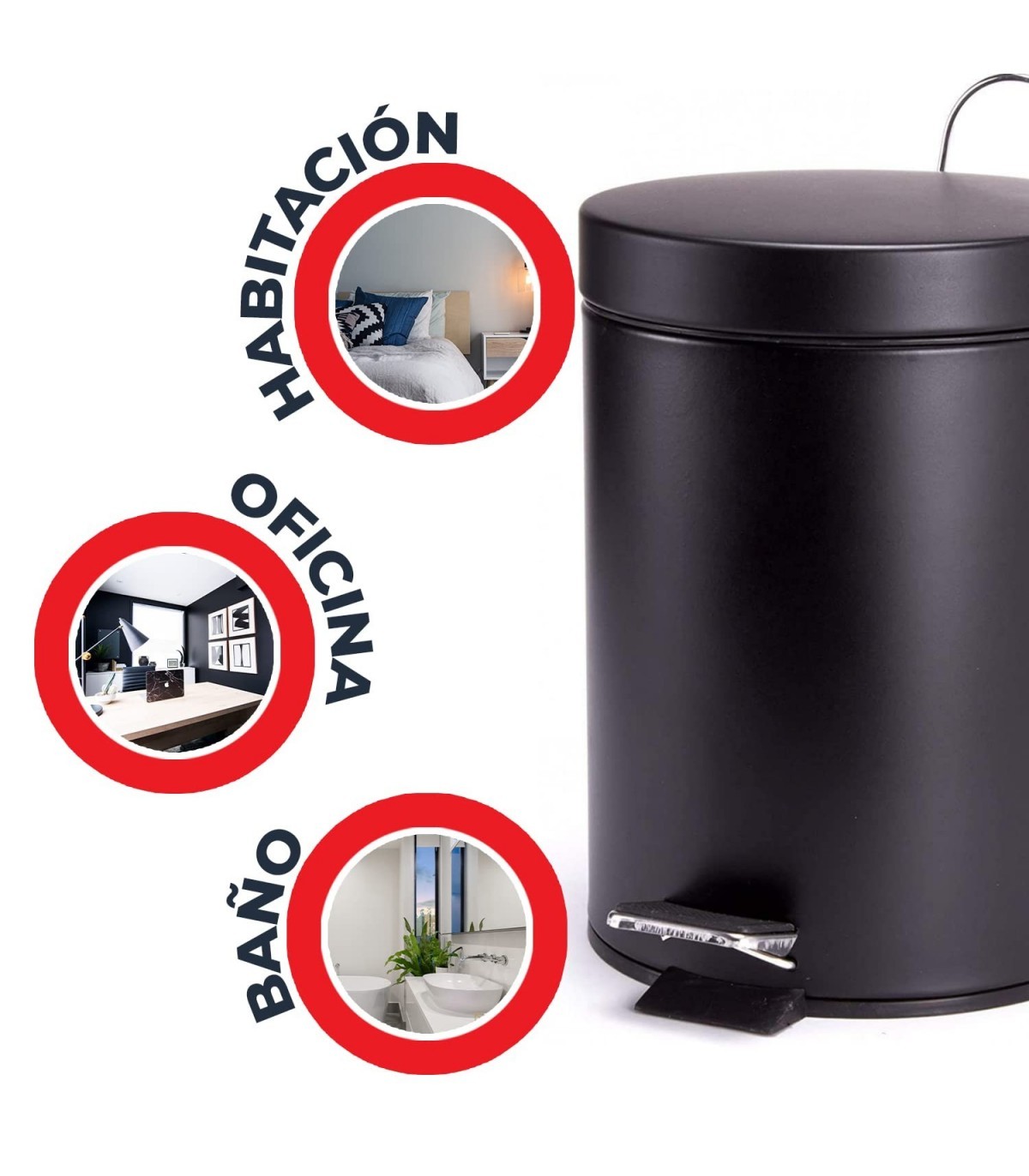 HABITACIÓN

OFICINA

BAÑO